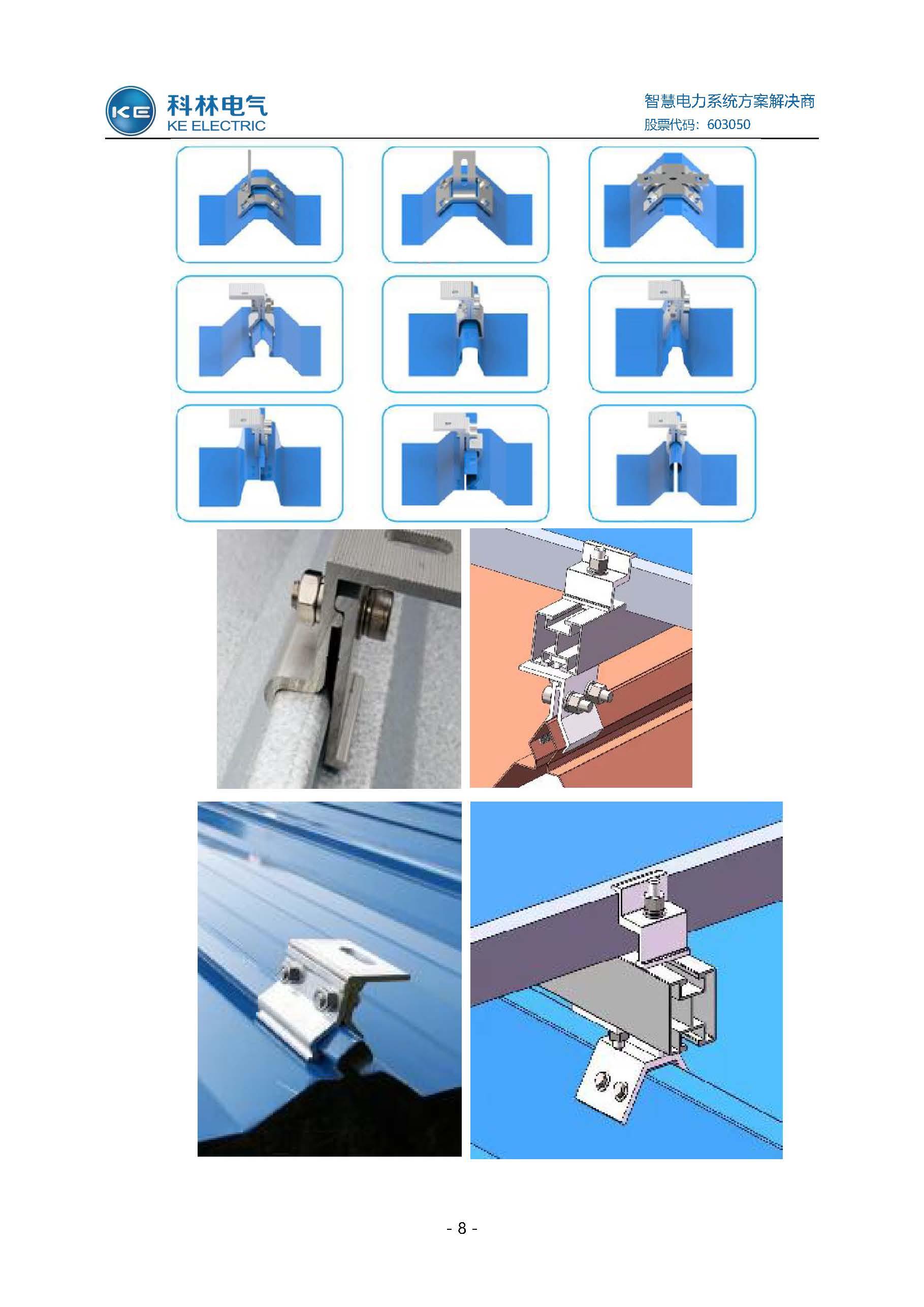 KE
科林电气
KE ELECTRIC

智慧电力系统方案解决商
股票代码：603050

- 8 -